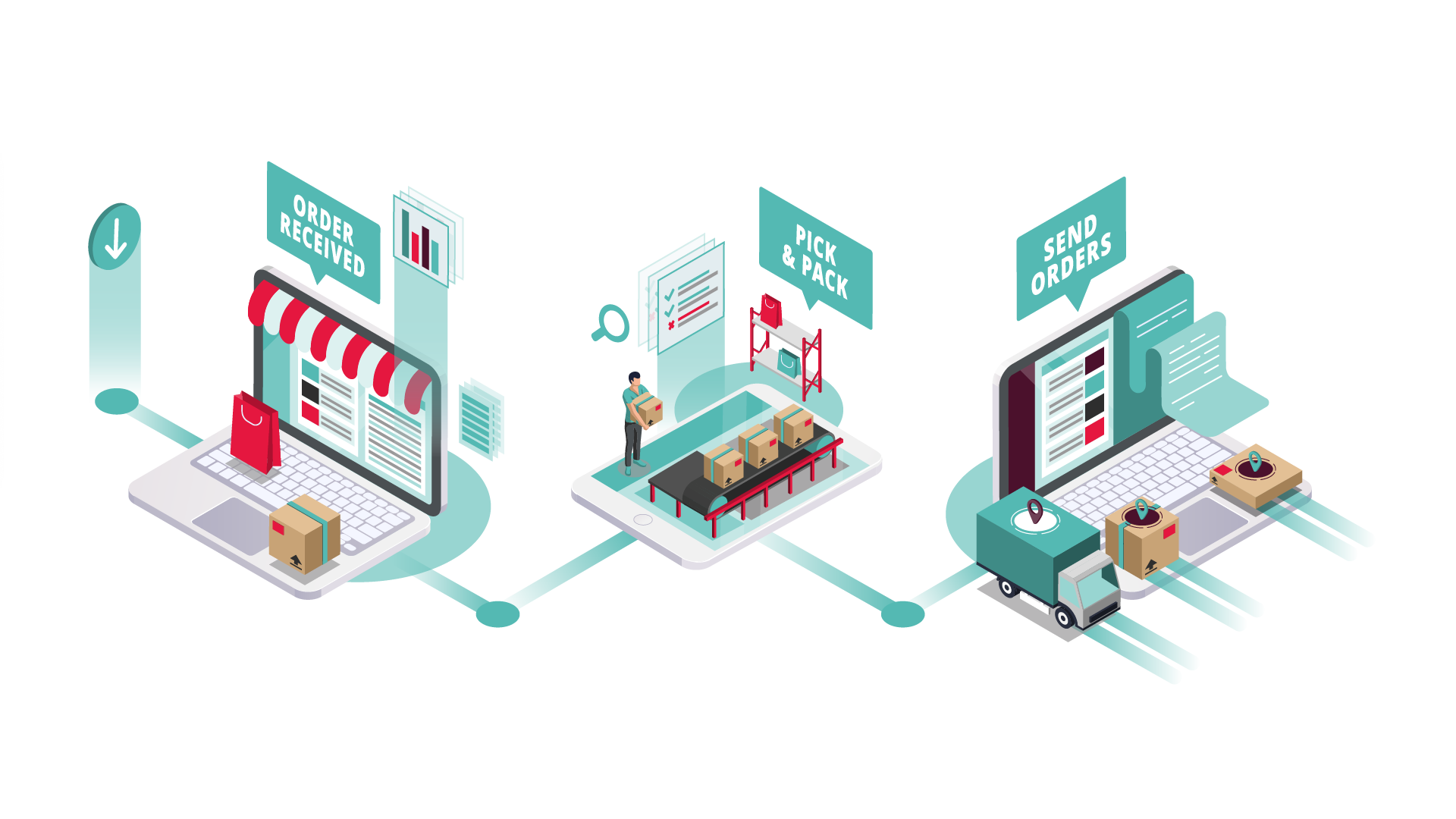 ORDER RECEIVED

PICK & PACK

SEND ORDERS