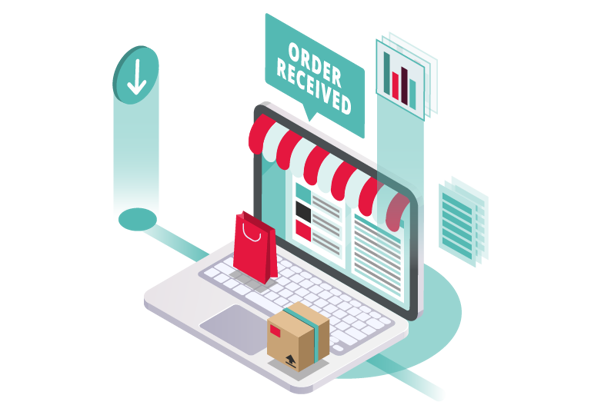 ORDER
RECEIVED