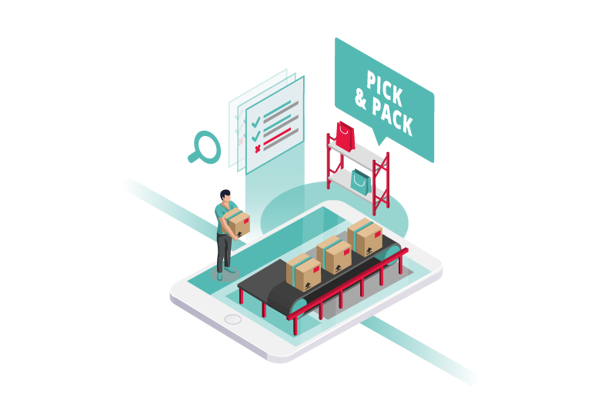 PICK & PACK