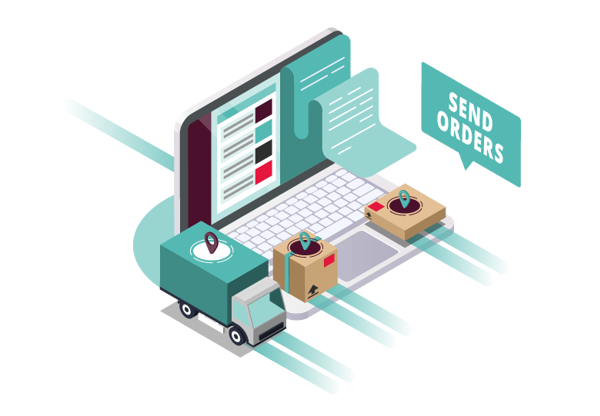 SEND ORDERS